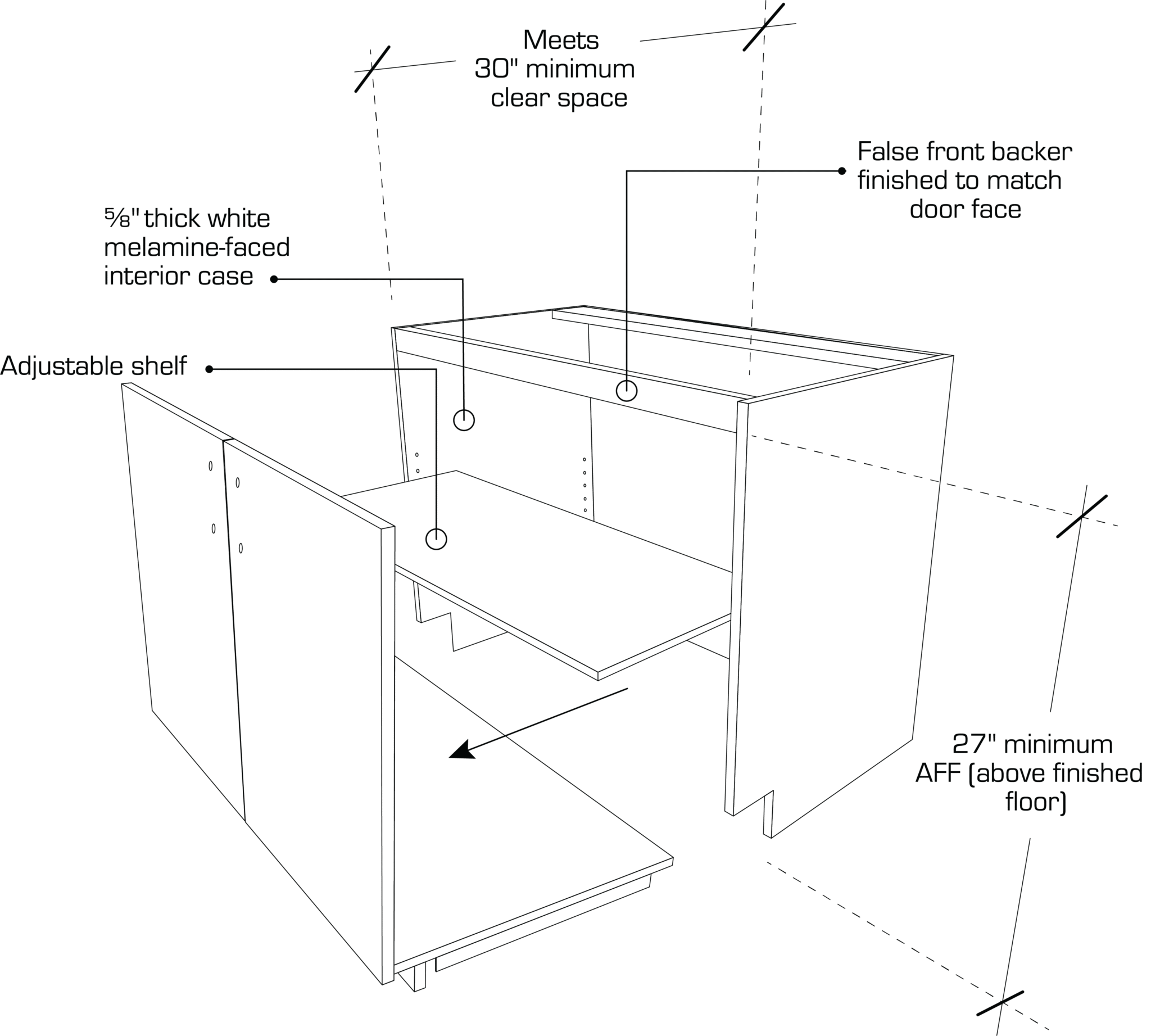 Meets 30" minimum clear space

False front backer finished to match door face

⅝" thick white melamine-faced interior case

Adjustable shelf

27" minimum AFF (above finished floor)