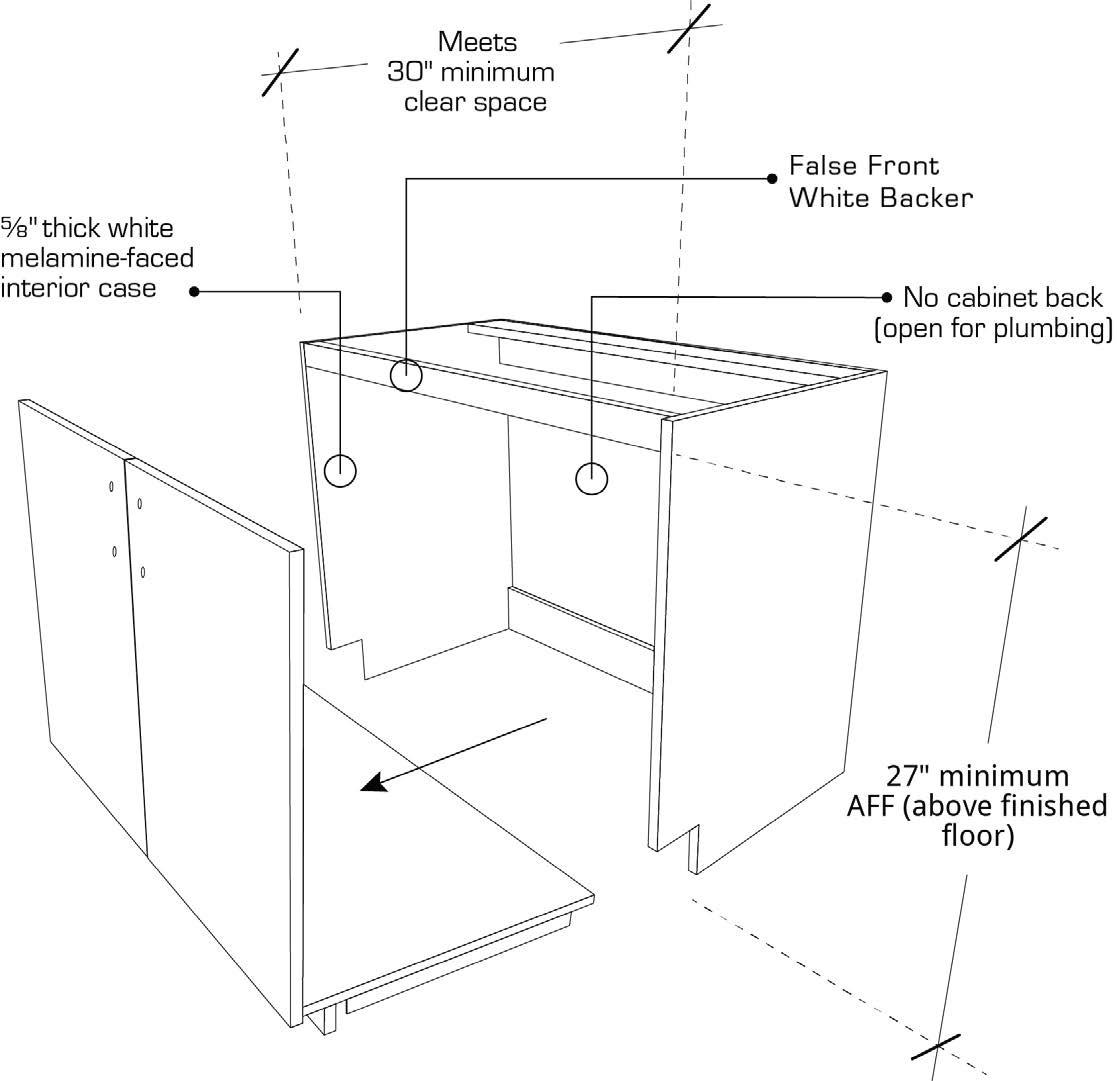 Meets
30" minimum
clear space

False Front
White Backer

⅝" thick white
melamine-faced
interior case

No cabinet back
(open for plumbing)

27" minimum
AFF (above finished
floor)